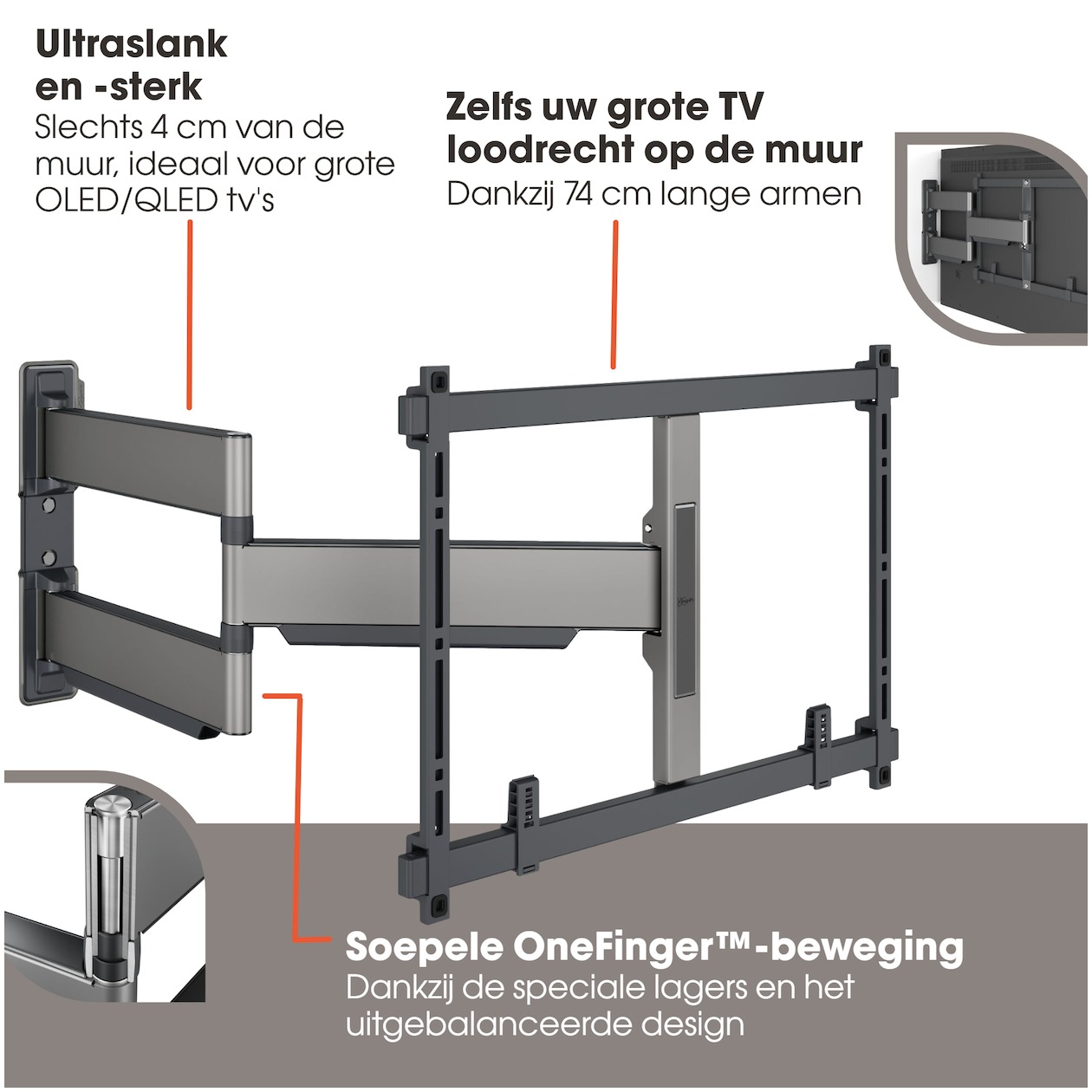 Ultraslank en -sterk
Slechts 4 cm van de muur, ideaal voor grote OLED/QLED tv's

Zelfs uw grote TV loodrecht op de muur
Dankzij 74 cm lange armen

Soepele OneFinger™-beweging
Dankzij de speciale lagers en het uitgebalanceerde design